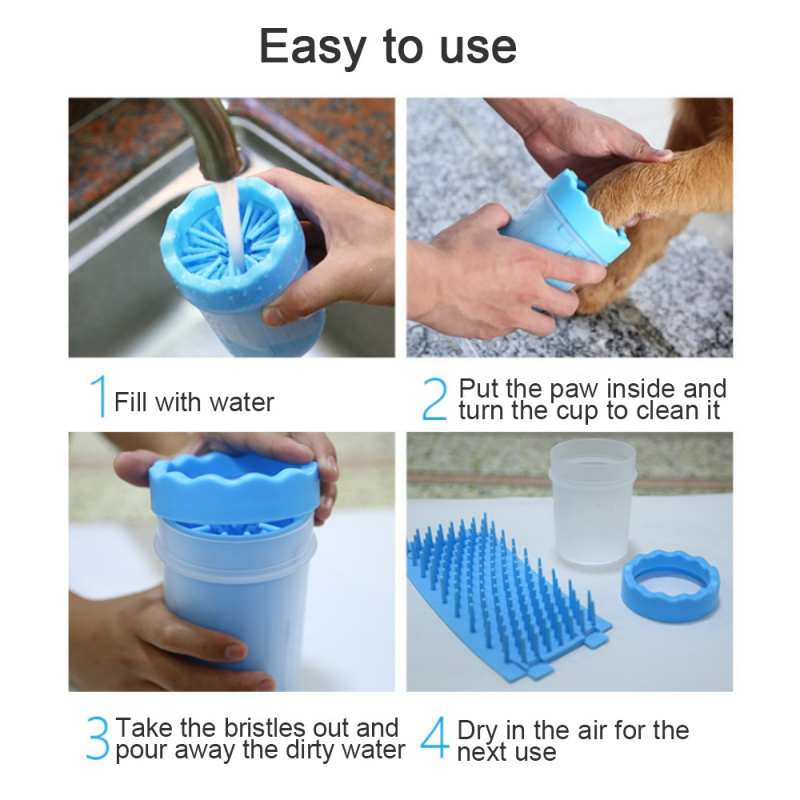 Easy to use

1 Fill with water

2 Put the paw inside and turn the cup to clean it

3 Take the bristles out and pour away the dirty water

4 Dry in the air for the next use