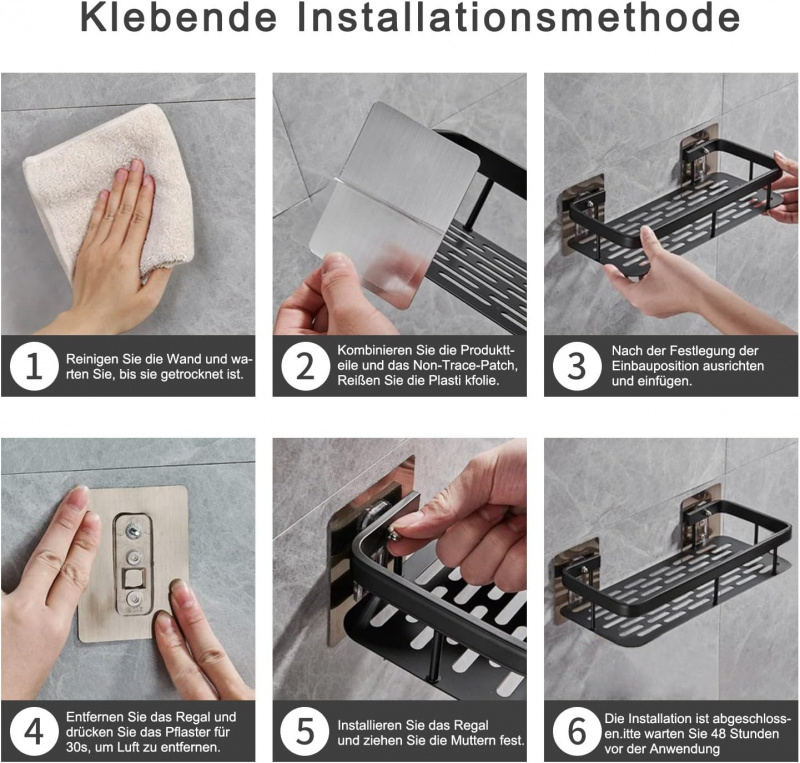 Klebende Installationsmethode

1 Reinigen Sie die Wand und warten Sie, bis sie getrocknet ist.

2 Kombinieren Sie die Produktteile und das Non-Trace-Patch, Reißen Sie die Plasti kfolie.

3 Nach der Festlegung der Einbauposition ausrichten und einfügen.

4 Entfernen Sie das Regal und drücken Sie das Pflaster für 30s, um Luft zu entfernen.

5 Installieren Sie das Regal und ziehen Sie die Muttern fest.

6 Die Installation ist abgeschlossen.itte warten Sie 48 Stunden vor der Anwendung