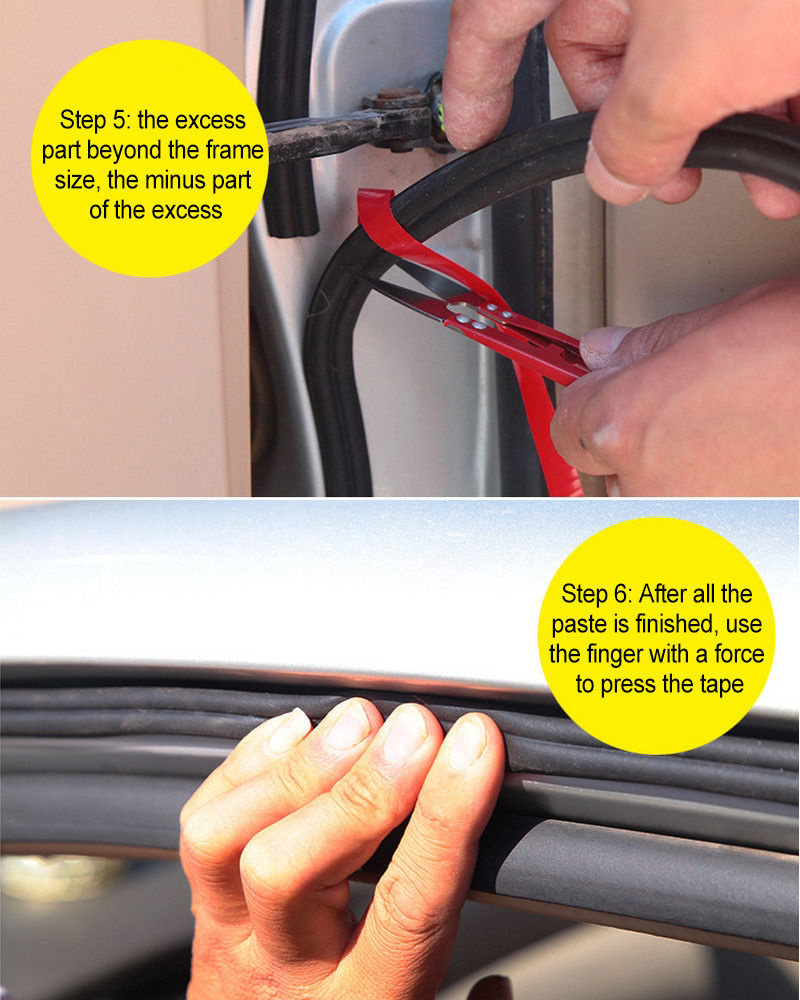 Step 5: the excess part beyond the frame size, the minus part of the excess

Step 6: After all the paste is finished, use the finger with a force to press the tape