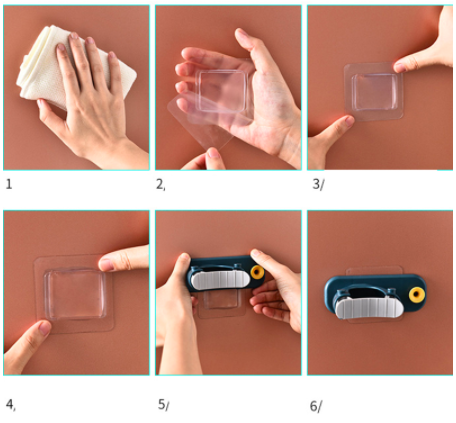 1

2,

3/

4,

5/

6/