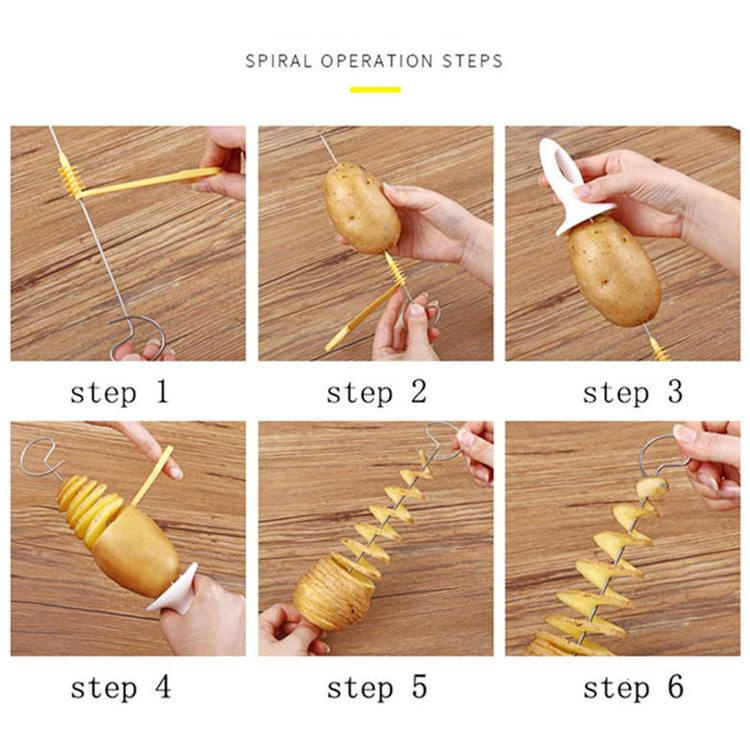 SPIRAL OPERATION STEPS

step 1

step 2

step 3

step 4

step 5

step 6