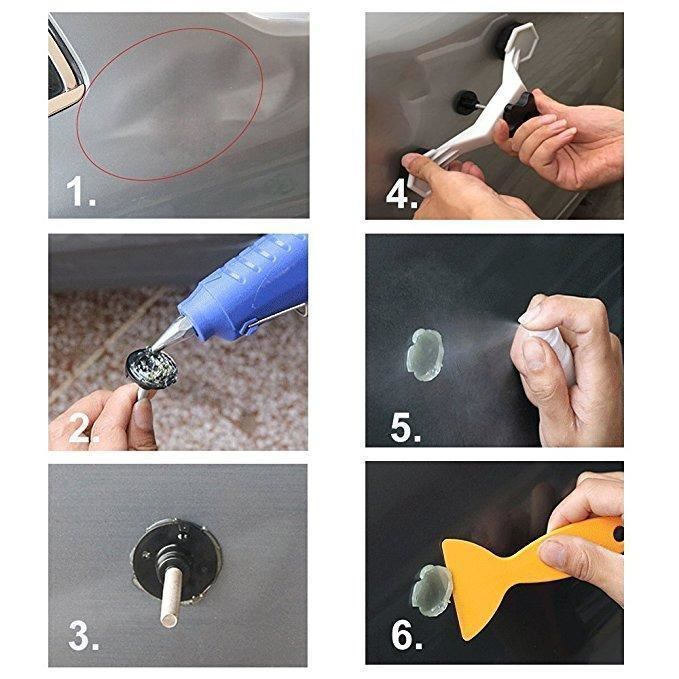 1.

2.

3.

4.

5.

6.